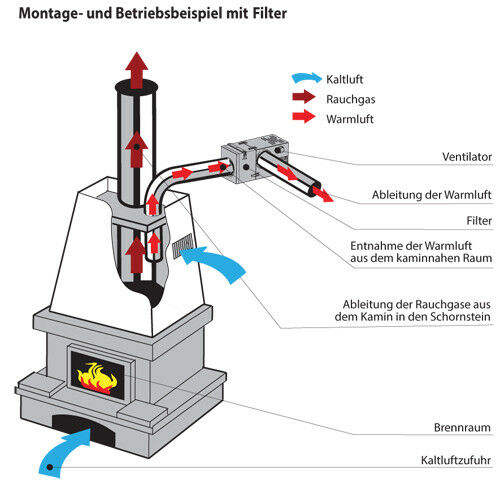 Montage- und Betriebsbeispiel mit Filter

Kaltluft
Rauchgas
Warmluft

Ventilator

Ableitung der Warmluft

Filter

Entnahme der Warmluft aus dem kaminnahen Raum

Ableitung der Rauchgase aus dem Kamin in den Schornstein

Brennraum

Kaltluftzufuhr