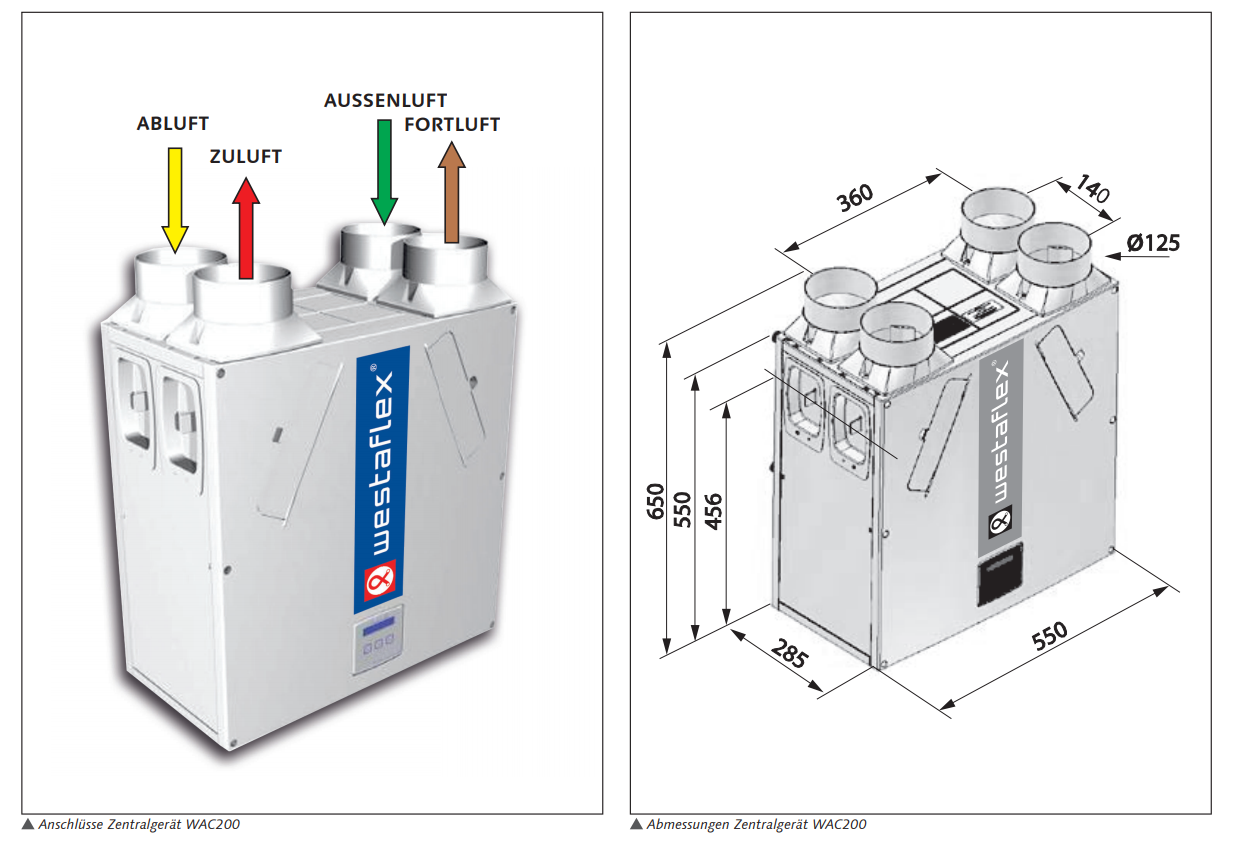 ABLUFT
ZULUFT
AUSSENLUFT
FORTLUFT

westaflex®

▲ Anschlüsse Zentralgerät WAC200

360
140
Ø125
650
550
456
285
550

westaflex®

▲ Abmessungen Zentralgerät WAC200